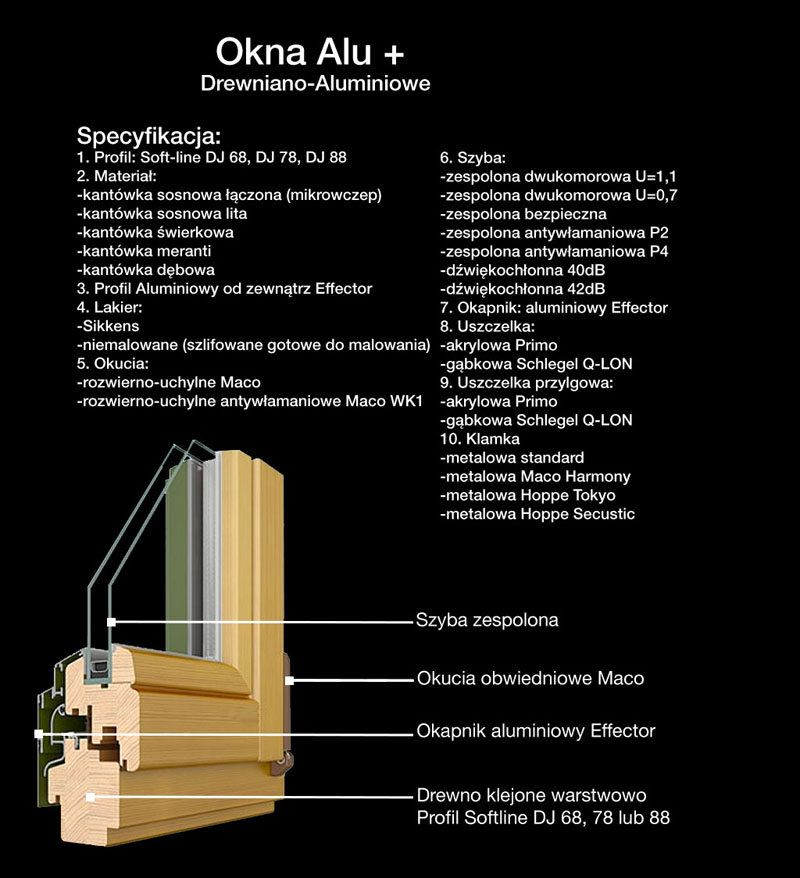 Okna Alu +
Drewniano-Aluminiowe

Specyfikacja:
1. Profil: Soft-line DJ 68, DJ 78, DJ 88
2. Materiał:
-kantówka sosnowa łączona (mikrowczep)
-kantówka sosnowa lita
-kantówka świerkowa
-kantówka meranti
-kantówka dębowa
3. Profil Aluminiowy od zewnątrz Effector
4. Lakier:
-Sikkens
-niemalowane (szlifowane gotowe do malowania)
5. Okucia:
-rozwierno-uchylne Maco
-rozwierno-uchylne antywłamaniowe Maco WK1

6. Szyba:
-zespolona dwukomorowa U=1,1
-zespolona dwukomorowa U=0,7
-zespolona bezpieczna
-zespolona antywłamaniowa P2
-zespolona antywłamaniowa P4
-dźwiękochłonna 40dB
-dźwiękochłonna 42dB
7. Okapnik: aluminiowy Effector
8. Uszczelka:
-akrylowa Primo
-gąbkowa Schlegel Q-LON
9. Uszczelka przylgowa:
-akrylowa Primo
-gąbkowa Schlegel Q-LON
10. Klamka
-metalowa standard
-metalowa Maco Harmony
-metalowa Hoppe Tokyo
-metalowa Hoppe Secustic

Szyba zespolona

Okucia obwiedniowe Maco

Okapnik aluminiowy Effector

Drewno klejone warstwowo
Profil Softline DJ 68, 78 lub 88